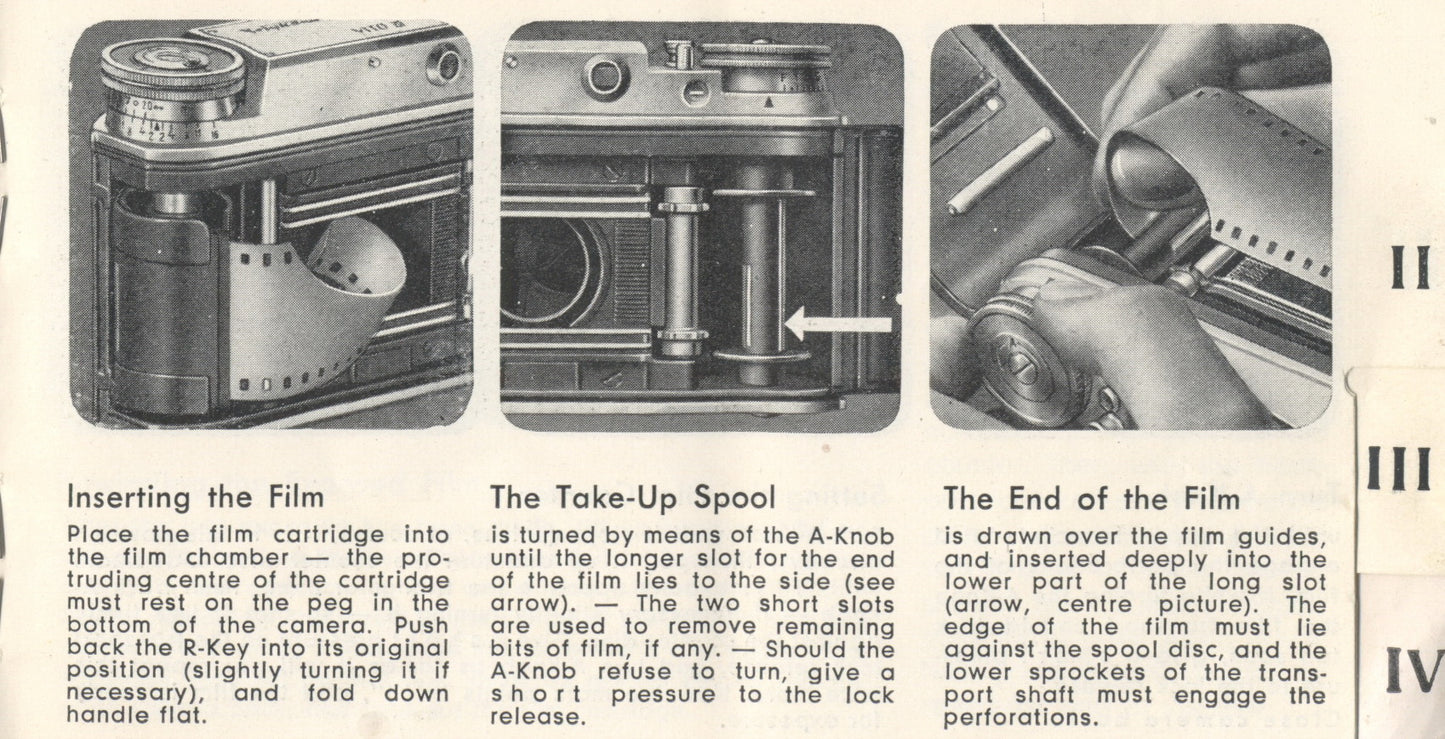 Inserting the Film

Place the film cartridge into the film chamber — the protruding centre of the cartridge must rest on the peg in the bottom of the camera. Push back the R-Key into its original position (slightly turning it if necessary), and fold down handle flat.

The Take-Up Spool

is turned by means of the A-Knob until the longer slot for the end of the film lies to the side (see arrow). — The two short slots are used to remove remaining bits of film, if any. — Should the A-Knob refuse to turn, give a short pressure to the lock release.

The End of the Film

is drawn over the film guides, and inserted deeply into the lower part of the long slot (arrow, centre picture). The edge of the film must lie against the spool disc, and the lower sprockets of the transport shaft must engage the perforations.

II

III

IV