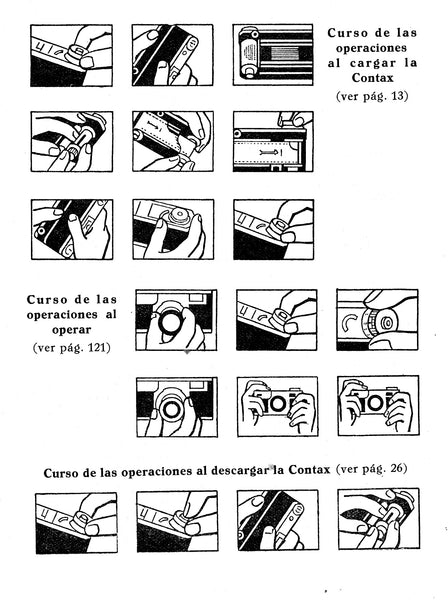 Curso de las operaciones al cargar la Contax
(ver pág. 13)

Curso de las operaciones al operar
(ver pág. 121)

Curso de las operaciones al descargar la Contax (ver pág. 26)